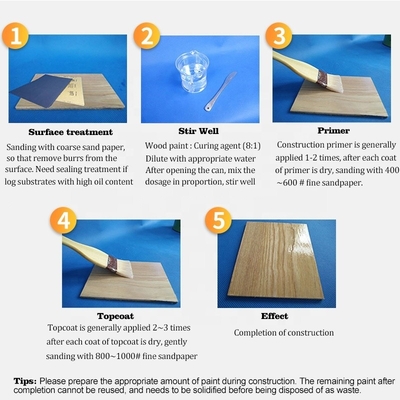 1

Surface treatment

Sanding with coarse sand paper, so that remove burrs from the surface. Need sealing treatment if log substrates with high oil content

2

Stir Well

Wood paint : Curing agent (8:1)
Dilute with appropriate water
After opening the can, mix the dosage in proportion, stir well

3

Primer

Construction primer is generally applied 1-2 times, after each coat of primer is dry, sanding with 400 ~600 # fine sandpaper.

4

Topcoat

Topcoat is generally applied 2~3 times after each coat of topcoat is dry, gently sanding with 800~1000# fine sandpaper

5

Effect

Completion of construction

Tips: Please prepare the appropriate amount of paint during construction. The remaining paint after completion cannot be reused, and needs to be solidified before being disposed of as waste.